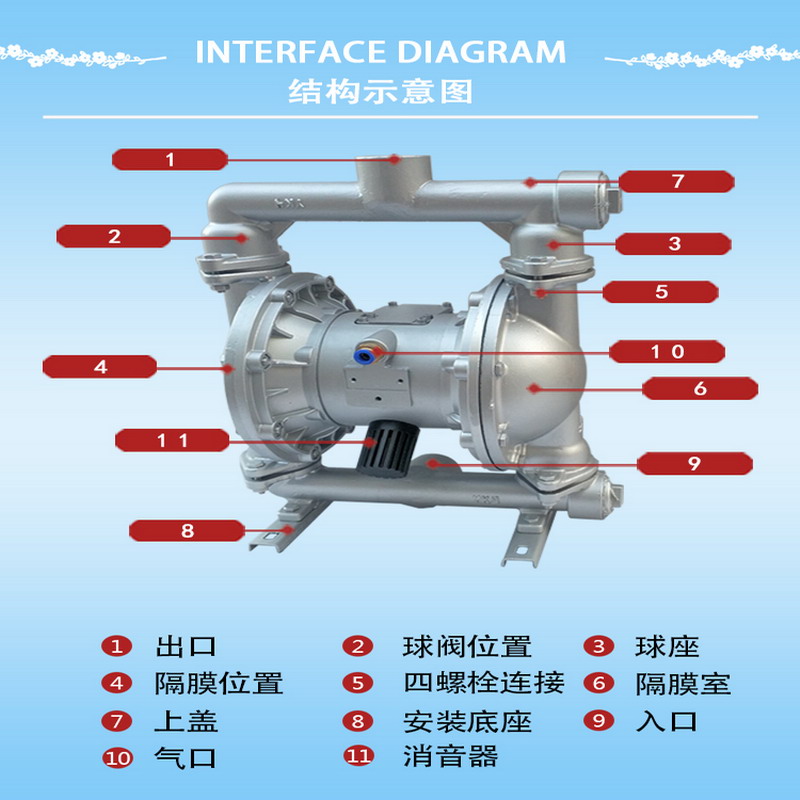 INTERFACE DIAGRAM
结构示意图

1
7
2
3
5
4
10
6
11
9
8

1 出口
2 球阀位置
3 球座
4 隔膜位置
5 四螺栓连接
6 隔膜室
7 上盖
8 安装底座
9 入口
10 气口
11 消音器