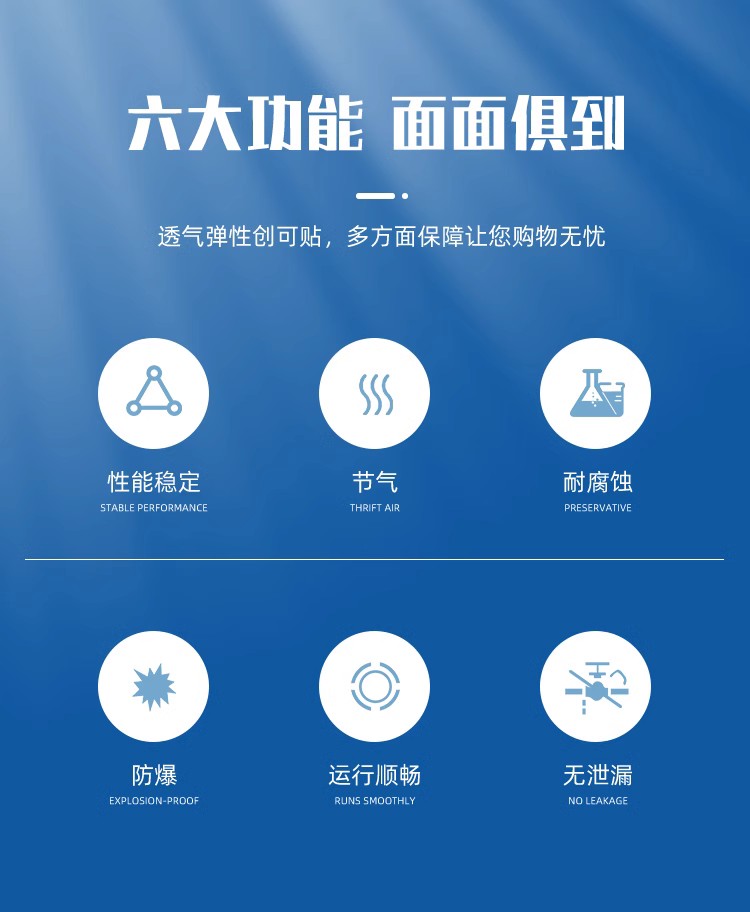 六大功能 面面俱到

透气弹性创可贴，多方面保障让您购物无忧

性能稳定
STABLE PERFORMANCE

节气
THRIFT AIR

耐腐蚀
PRESERVATIVE

防爆
EXPLOSION-PROOF

运行顺畅
RUNS SMOOTHLY

无泄漏
NO LEAKAGE